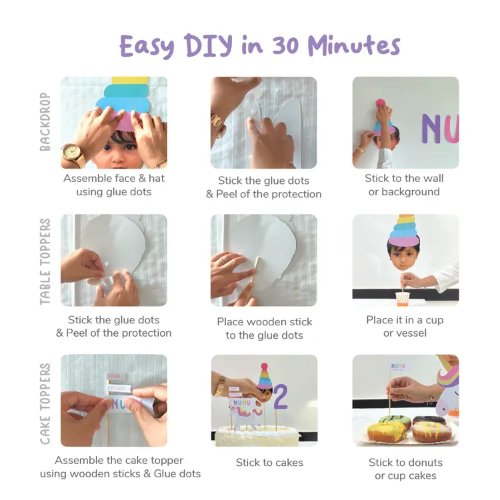 Easy DIY in 30 Minutes

BACKDROP

Assemble face & hat using glue dots

Stick the glue dots & Peel of the protection

NU

Stick to the wall or background

TABLE TOPPERS

Stick the glue dots & Peel of the protection

Place wooden stick to the glue dots

Place it in a cup or vessel

CAKE TOPPERS

NU

Assemble the cake topper using wooden sticks & Glue dots

NUNU 2

Stick to cakes

NUNU

Stick to donuts or cup cakes